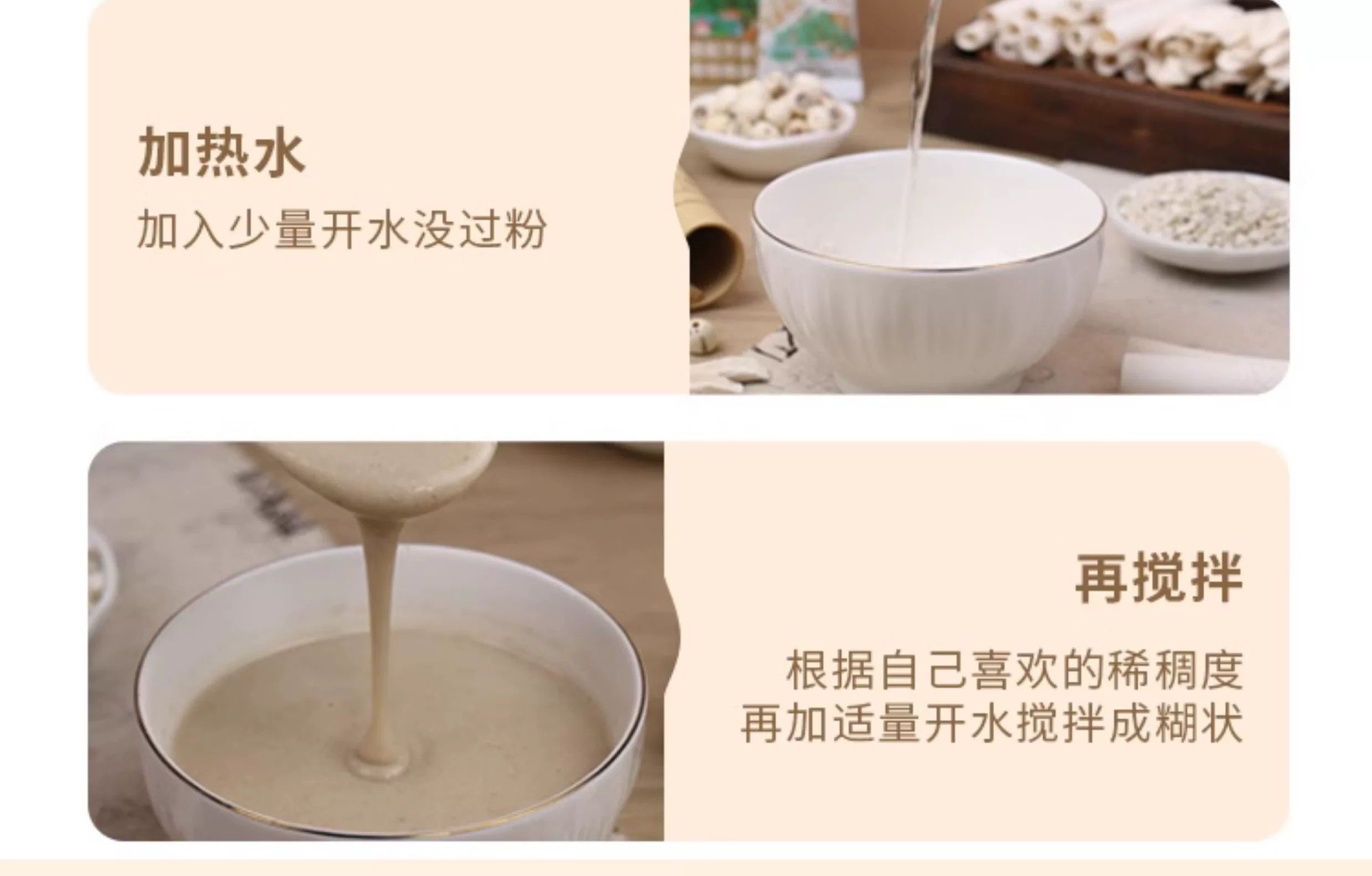 加热水

加入少量开水没过粉

再搅拌

根据自己喜欢的稀稠度
再加适量开水搅拌成糊状